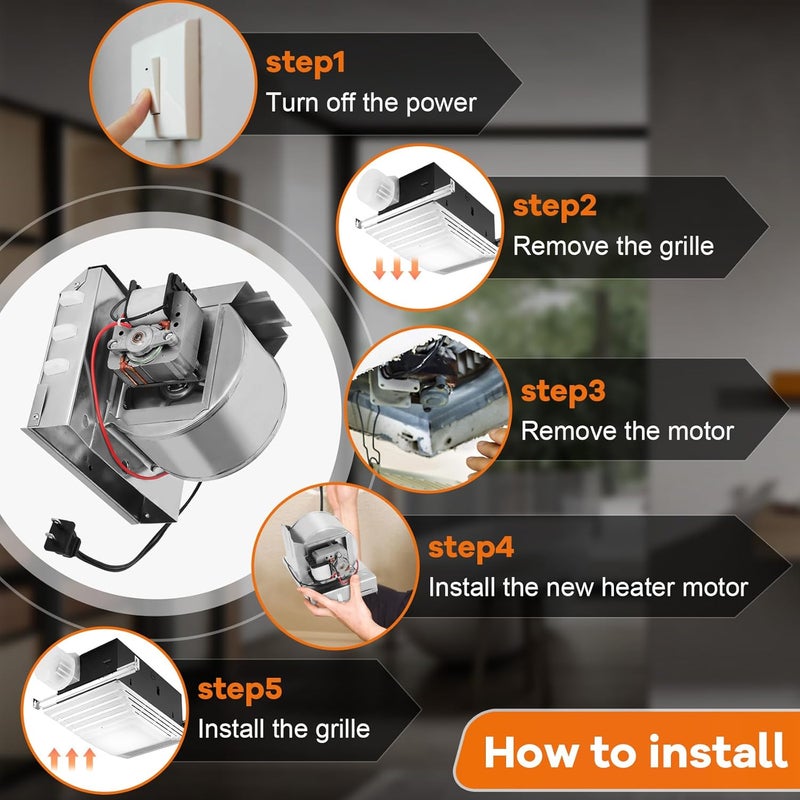 step1
Turn off the power

step2
Remove the grille

step3
Remove the motor

step4
Install the new heater motor

step5
Install the grille

How to install